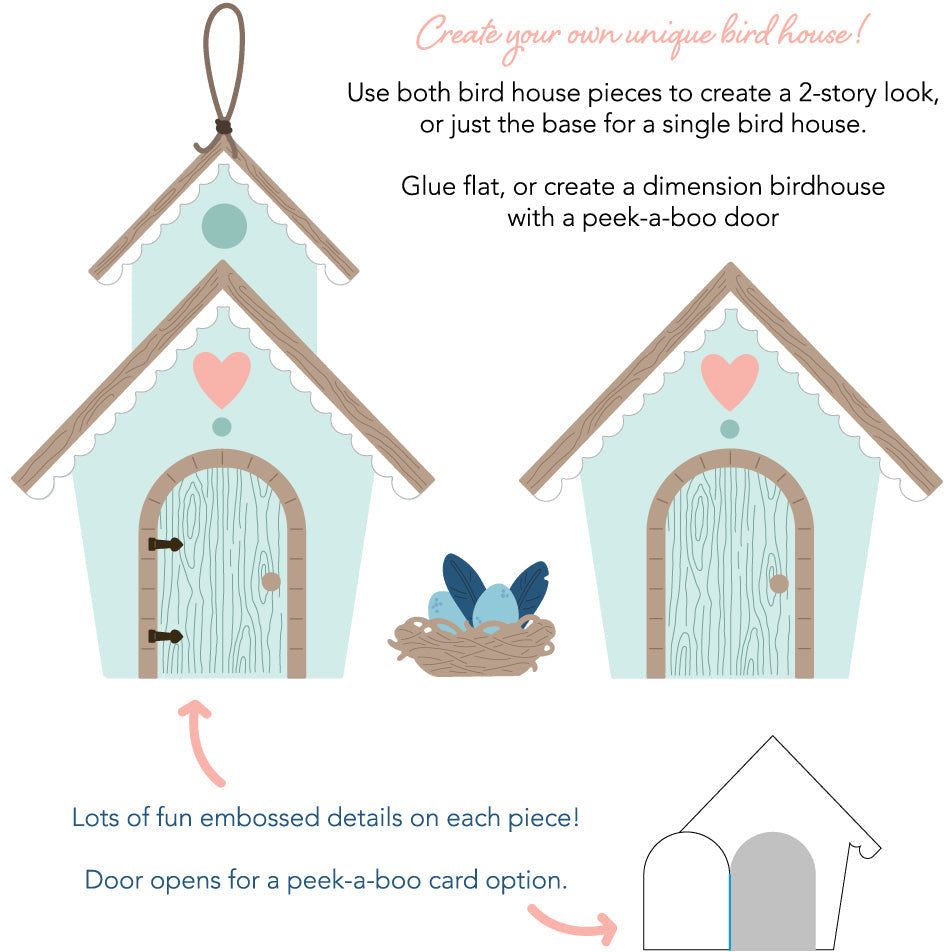 Create your own unique bird house!

Use both bird house pieces to create a 2-story look, or just the base for a single bird house.

Glue flat, or create a dimension birdhouse with a peek-a-boo door

Lots of fun embossed details on each piece!

Door opens for a peek-a-boo card option.