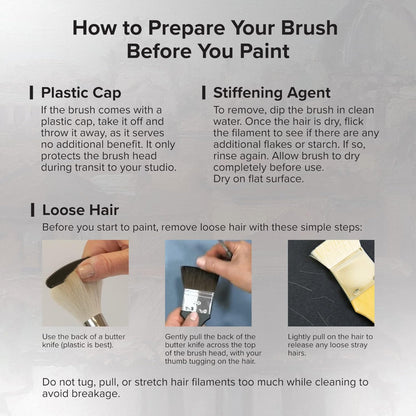 How to Prepare Your Brush Before You Paint

Plastic Cap

If the brush comes with a plastic cap, take it off and throw it away, as it serves no additional benefit. It only protects the brush head during transit to your studio.

Stiffening Agent

To remove, dip the brush in clean water. Once the hair is dry, flick the filament to see if there are any additional flakes or starch. If so, rinse again. Allow brush to dry completely before use.
Dry on flat surface.

Loose Hair

Before you start to paint, remove loose hair with these simple steps:

Use the back of a butter knife (plastic is best).

Gently pull the back of the butter knife across the top of the brush head, with your thumb tugging on the hair.

Lightly pull on the hair to release any loose stray hairs.

Do not tug, pull, or stretch hair filaments too much while cleaning to avoid breakage.