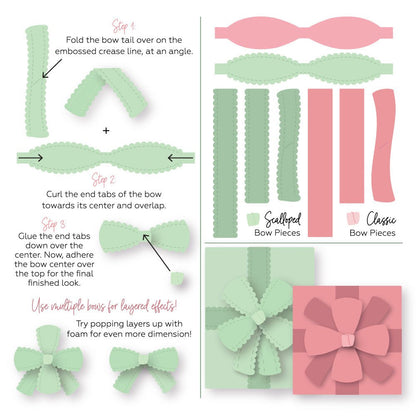 Step 1
Fold the bow tail over on the embossed crease line, at an angle.

+

Step 2
Curl the end tabs of the bow towards its center and overlap.

Step 3
Glue the end tabs down over the center. Now, adhere the bow center over the top for the final finished look.

Use multiple bows for layered effects!

Try popping layers up with foam for even more dimension!

Scalloped
Bow Pieces

Classic
Bow Pieces