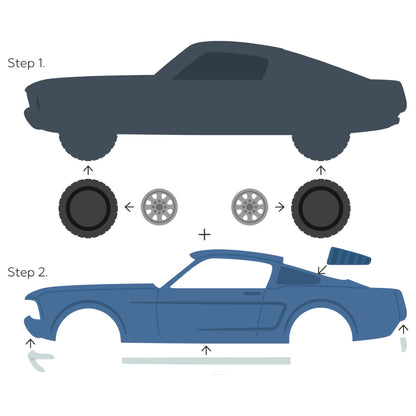 Step 1.

+

Step 2.