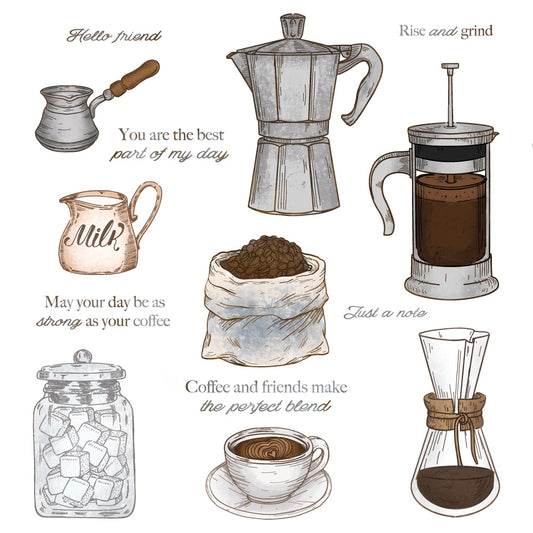 Hello friend

Rise and grind

You are the best part of my day

Milk

May your day be as strong as your coffee

Just a note

Coffee and friends make the perfect blend