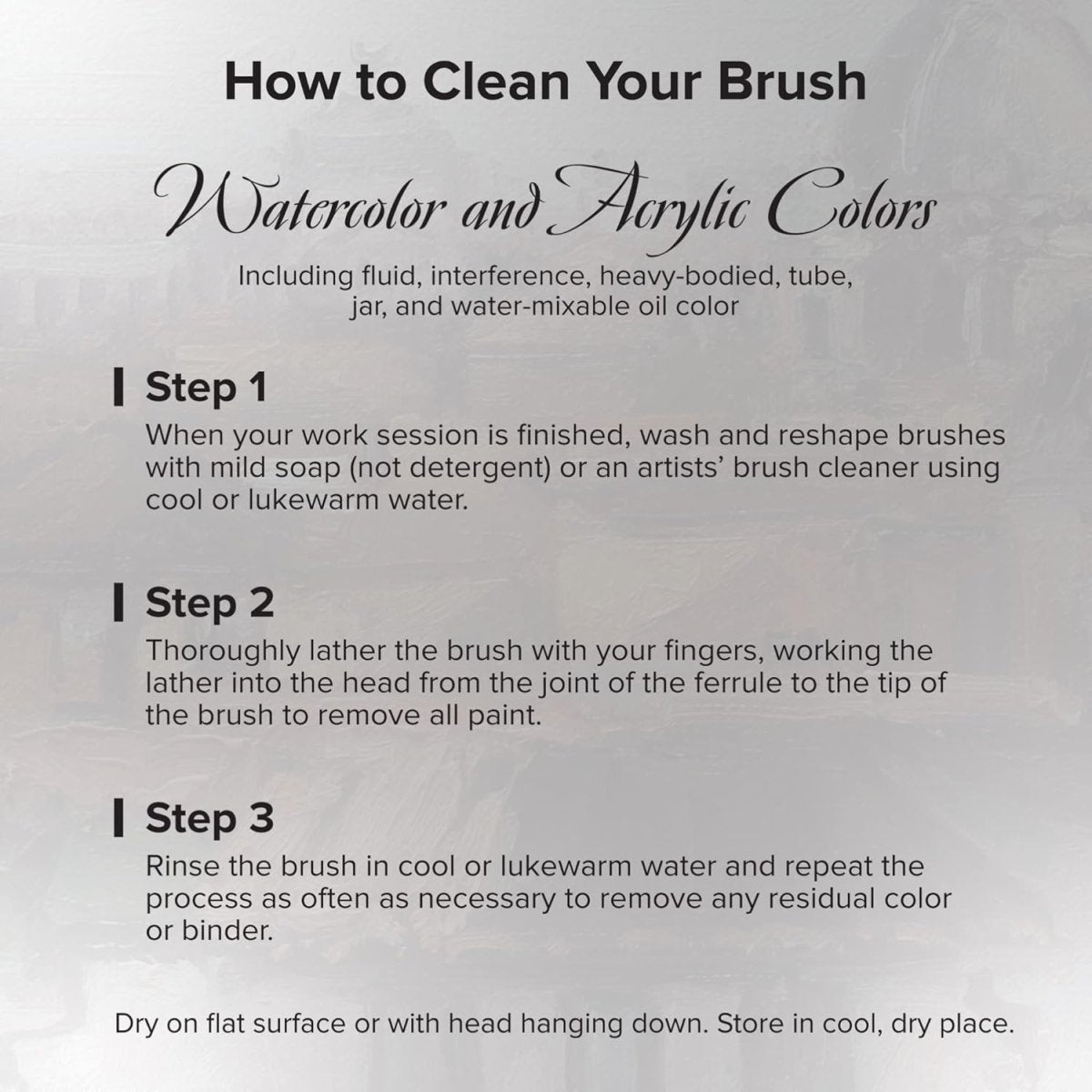 How to Clean Your Brush

Watercolor and Acrylic Colors

Including fluid, interference, heavy-bodied, tube, jar, and water-mixable oil color

Step 1

When your work session is finished, wash and reshape brushes with mild soap (not detergent) or an artists' brush cleaner using cool or lukewarm water.

Step 2

Thoroughly lather the brush with your fingers, working the lather into the head from the joint of the ferrule to the tip of the brush to remove all paint.

Step 3

Rinse the brush in cool or lukewarm water and repeat the process as often as necessary to remove any residual color or binder.

Dry on flat surface or with head hanging down. Store in cool, dry place.